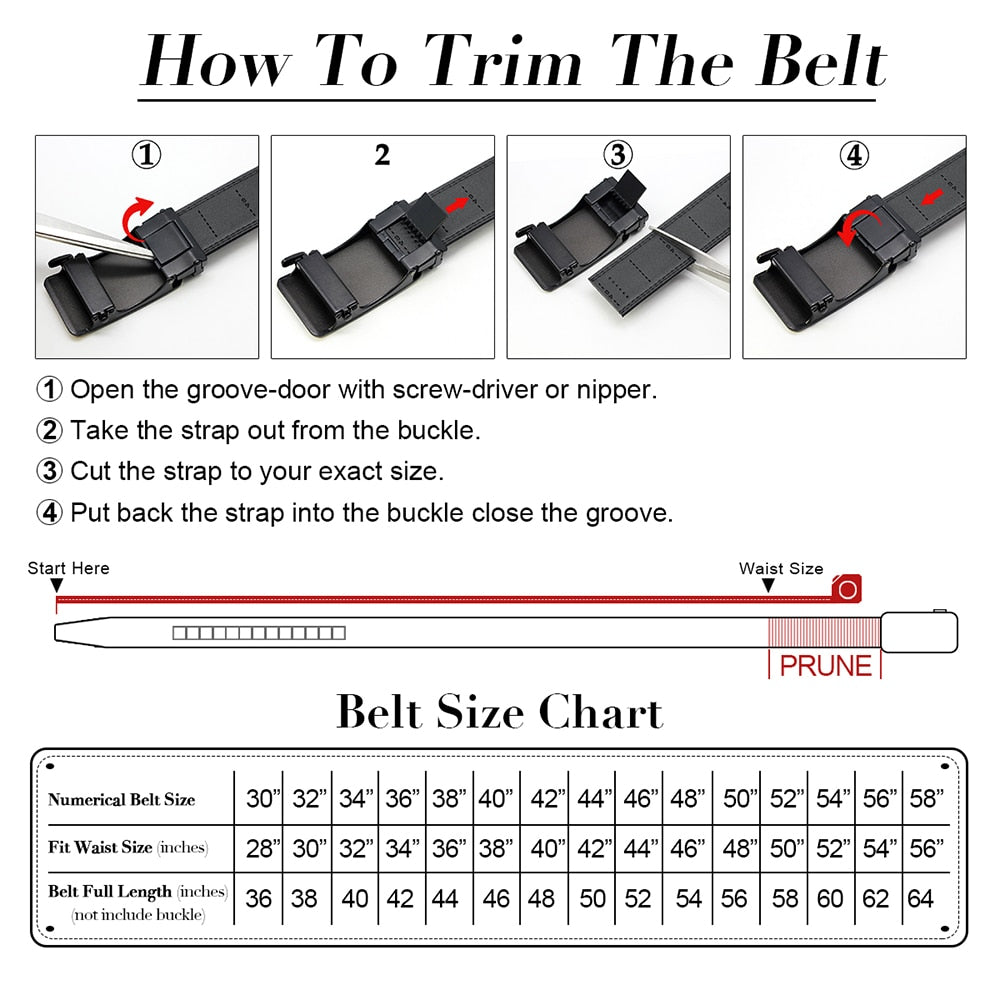 How To Trim The Belt

①

2

③

④

① Open the groove-door with screw-driver or nipper.
② Take the strap out from the buckle.
③ Cut the strap to your exact size.
④ Put back the strap into the buckle close the groove.

Start Here

Waist Size

PRUNE

Belt Size Chart

| Numerical Belt Size | 30” | 32” | 34” | 36” | 38” | 40” | 42” | 44” | 46” | 48” | 50” | 52” | 54” | 56” | 58” |
|---|---|---|---|---|---|---|---|---|---|---|---|---|---|---|---|
| Fit Waist Size (inches) | 28” | 30” | 32” | 34” | 36” | 38” | 40” | 42” | 44” | 46” | 48” | 50” | 52” | 54” | 56” |
| Belt Full Length (inches) (not include buckle) | 36 | 38 | 40 | 42 | 44 | 46 | 48 | 50 | 52 | 54 | 56 | 58 | 60 | 62 | 64 |