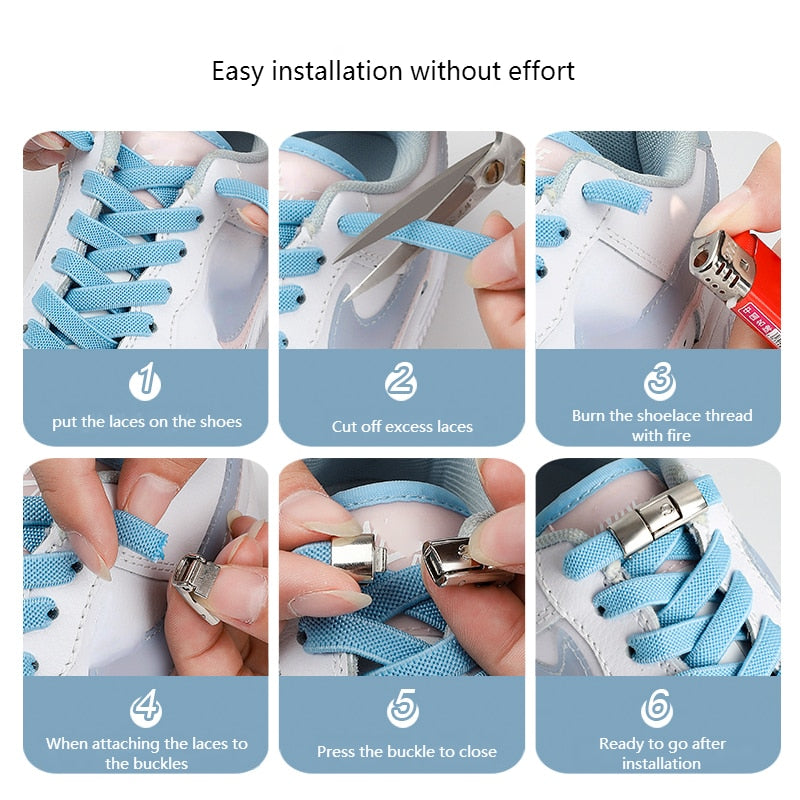 Easy installation without effort

1
put the laces on the shoes

2
Cut off excess laces

3
Burn the shoelace thread with fire

4
When attaching the laces to the buckles

5
Press the buckle to close

6
Ready to go after installation