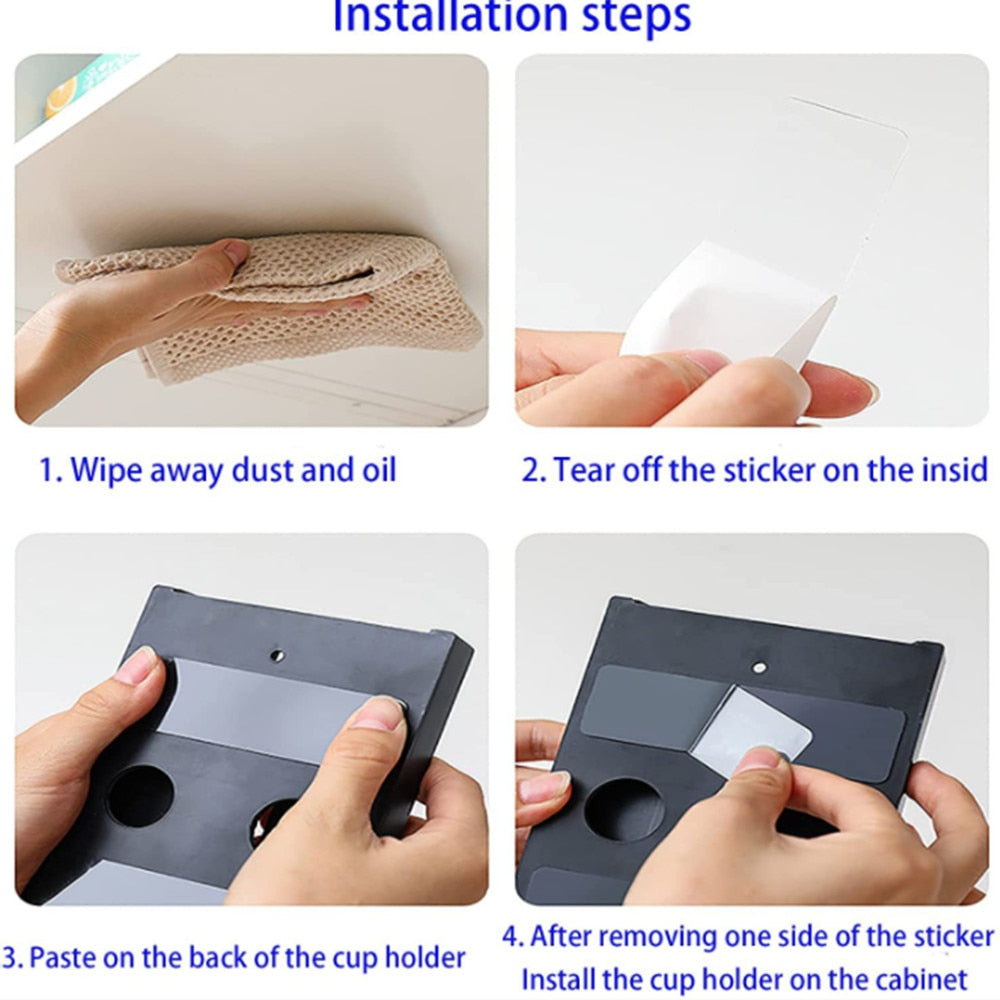 Installation steps

1. Wipe away dust and oil

2. Tear off the sticker on the insid

3. Paste on the back of the cup holder

4. After removing one side of the sticker Install the cup holder on the cabinet