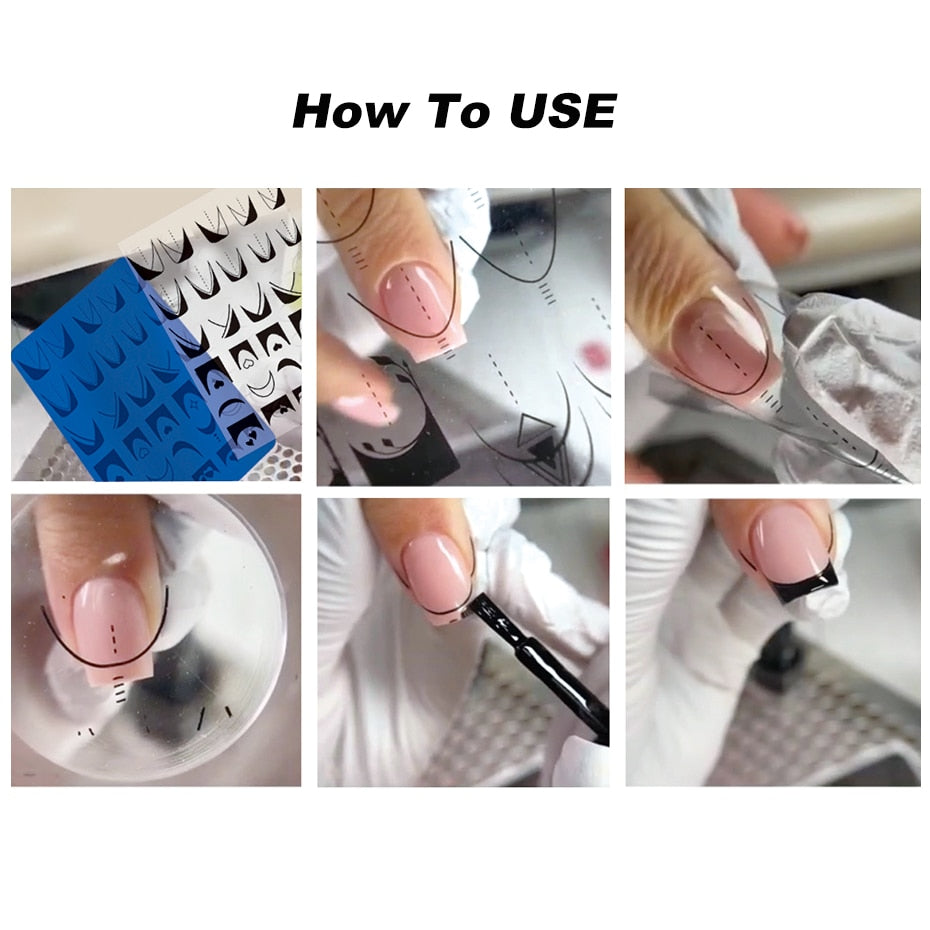 How To USE